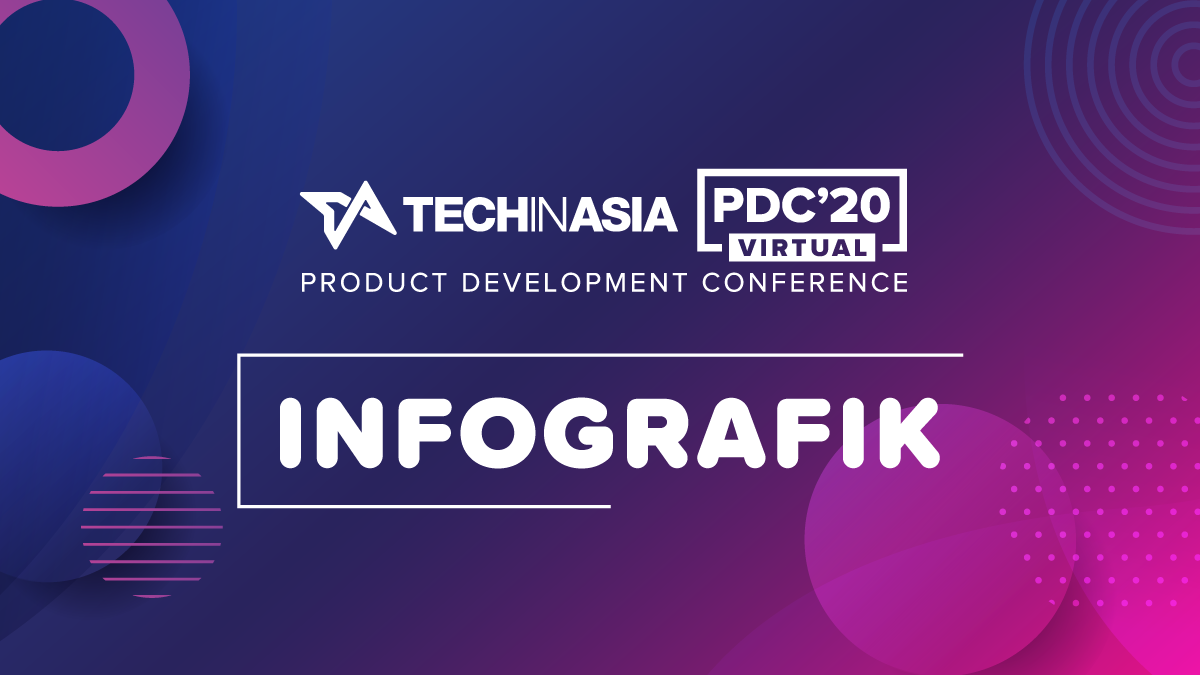 TECHINASIA PDC'20 VIRTUAL
PRODUCT DEVELOPMENT CONFERENCE

INFOGRAFIK